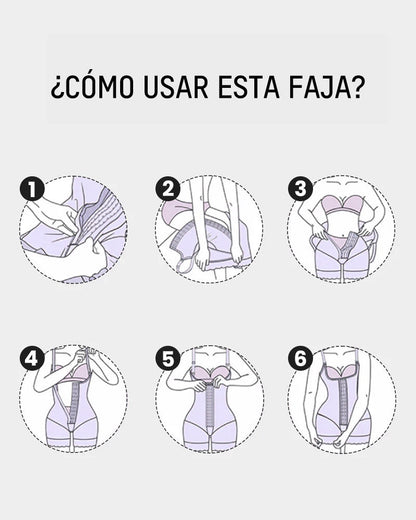 ¿CÓMO USAR ESTA FAJA?

1

2

3

4

5

6