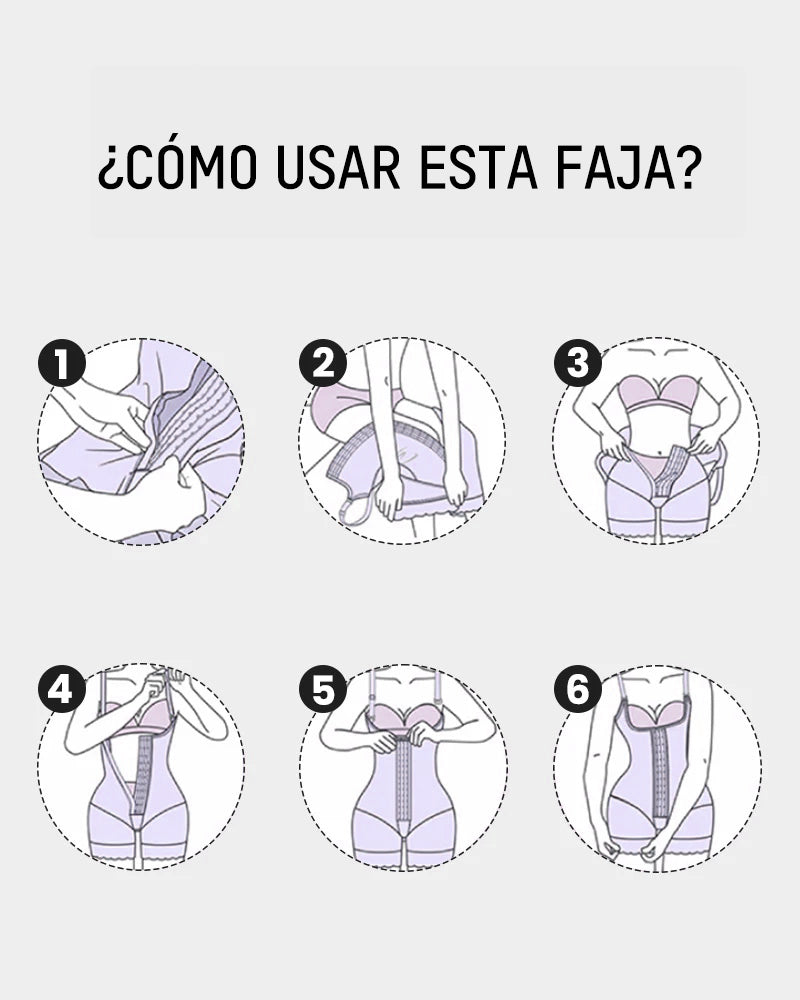 ¿CÓMO USAR ESTA FAJA?

1

2

3

4

5

6