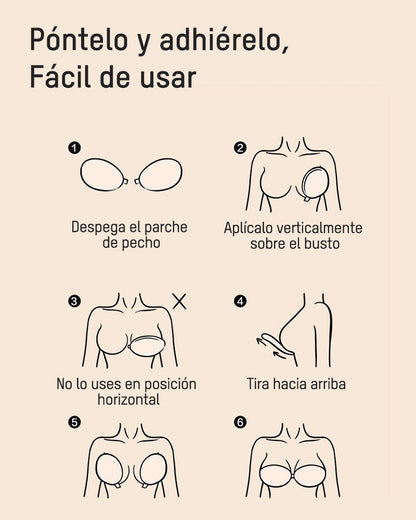 Póntelo y adhiérelo,
Fácil de usar

1
Despega el parche de pecho

2
Aplícalo verticalmente sobre el busto

3
No lo uses en posición horizontal

4
Tira hacia arriba

5

6