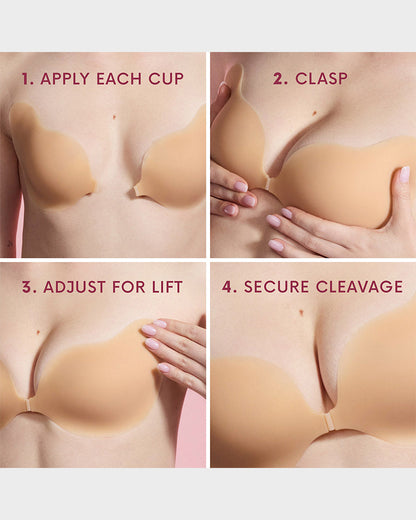 1. APPLY EACH CUP

2. CLASP

3. ADJUST FOR LIFT

4. SECURE CLEAVAGE