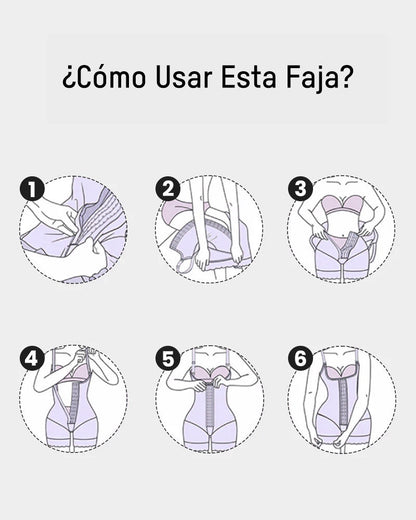 ¿Cómo Usar Esta Faja?

1

2

3

4

5

6