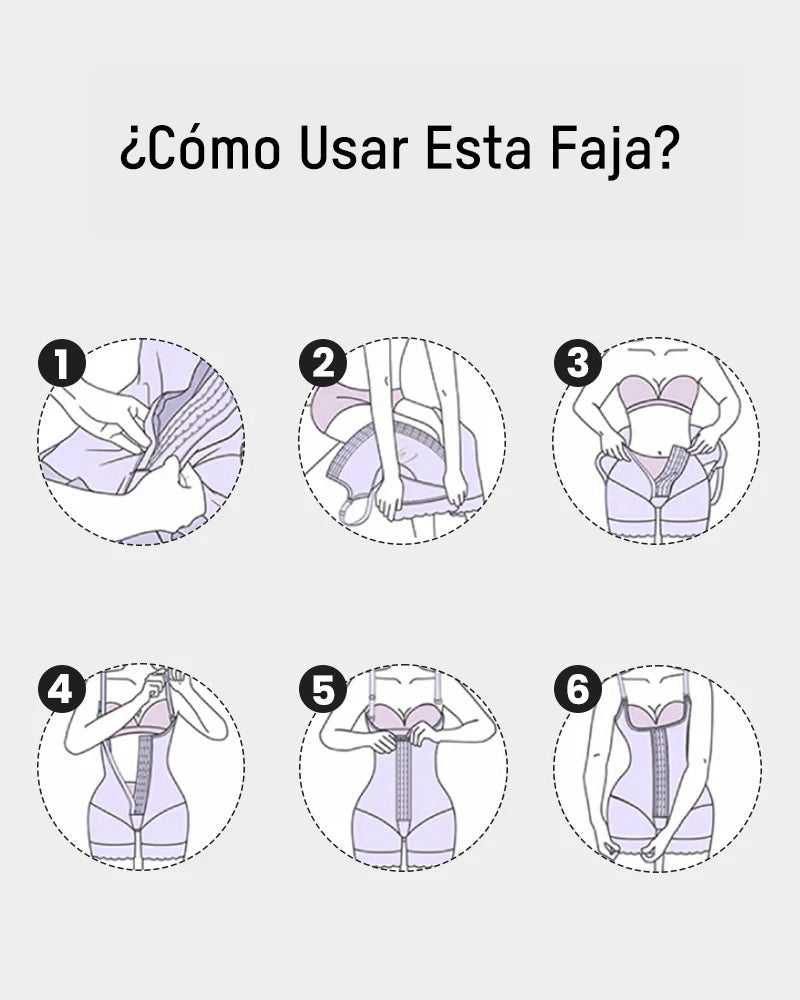 ¿Cómo Usar Esta Faja?

1

2

3

4

5

6